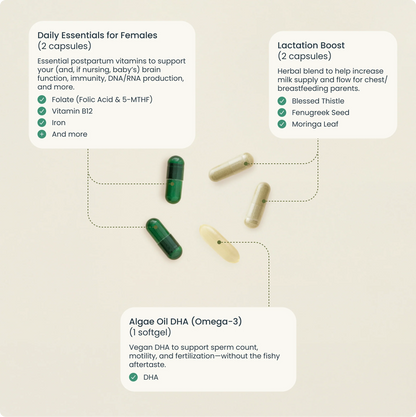 Daily Essentials for Females
(2 capsules)

Essential postpartum vitamins to support your (and, if nursing, baby's) brain function, immunity, DNA/RNA production, and more.

Folate (Folic Acid & 5-MTHF)
Vitamin B12
Iron
And more

Lactation Boost
(2 capsules)

Herbal blend to help increase milk supply and flow for chest/breastfeeding parents.

Blessed Thistle
Fenugreek Seed
Moringa Leaf

Algae Oil DHA (Omega-3)
(1 softgel)

Vegan DHA to support sperm count, motility, and fertilization—without the fishy aftertaste.

DHA